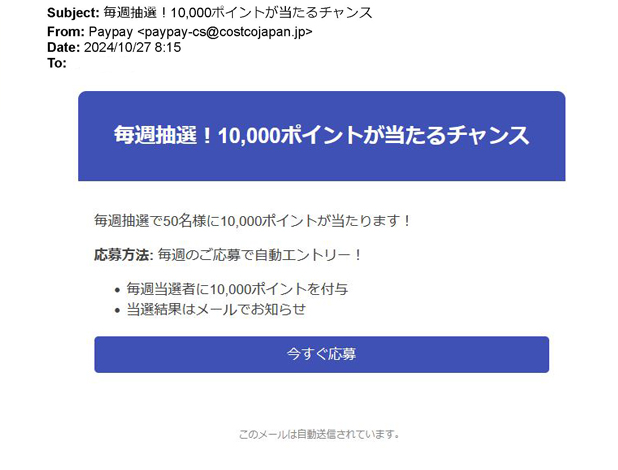 Subject: 毎週抽選！10,000ポイントが当たるチャンス
From: Paypay <paypay-cs@costcojapan.jp>
Date: 2024/10/27 8:15
To:

毎週抽選！10,000ポイントが当たるチャンス

毎週抽選で50名様に10,000ポイントが当たります！

応募方法: 毎週のご応募で自動エントリー！

- 毎週当選者に10,000ポイントを付与
- 当選結果はメールでお知らせ

今すぐ応募

このメールは自動送信されています。